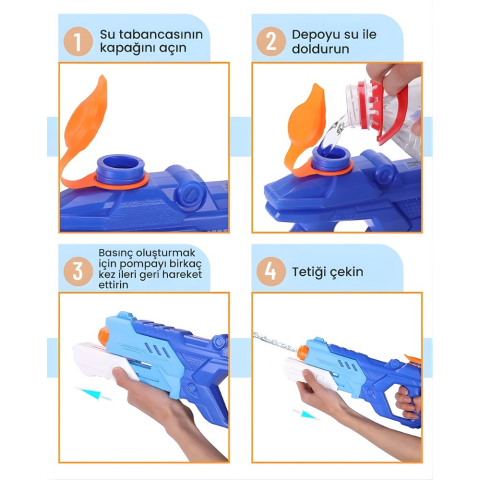 1 Su tabancasının kapağını açın

2 Depoyu su ile doldurun

3 Basınç oluşturmak için pompayı birkaç kez ileri geri hareket ettirin

4 Tetiği çekin